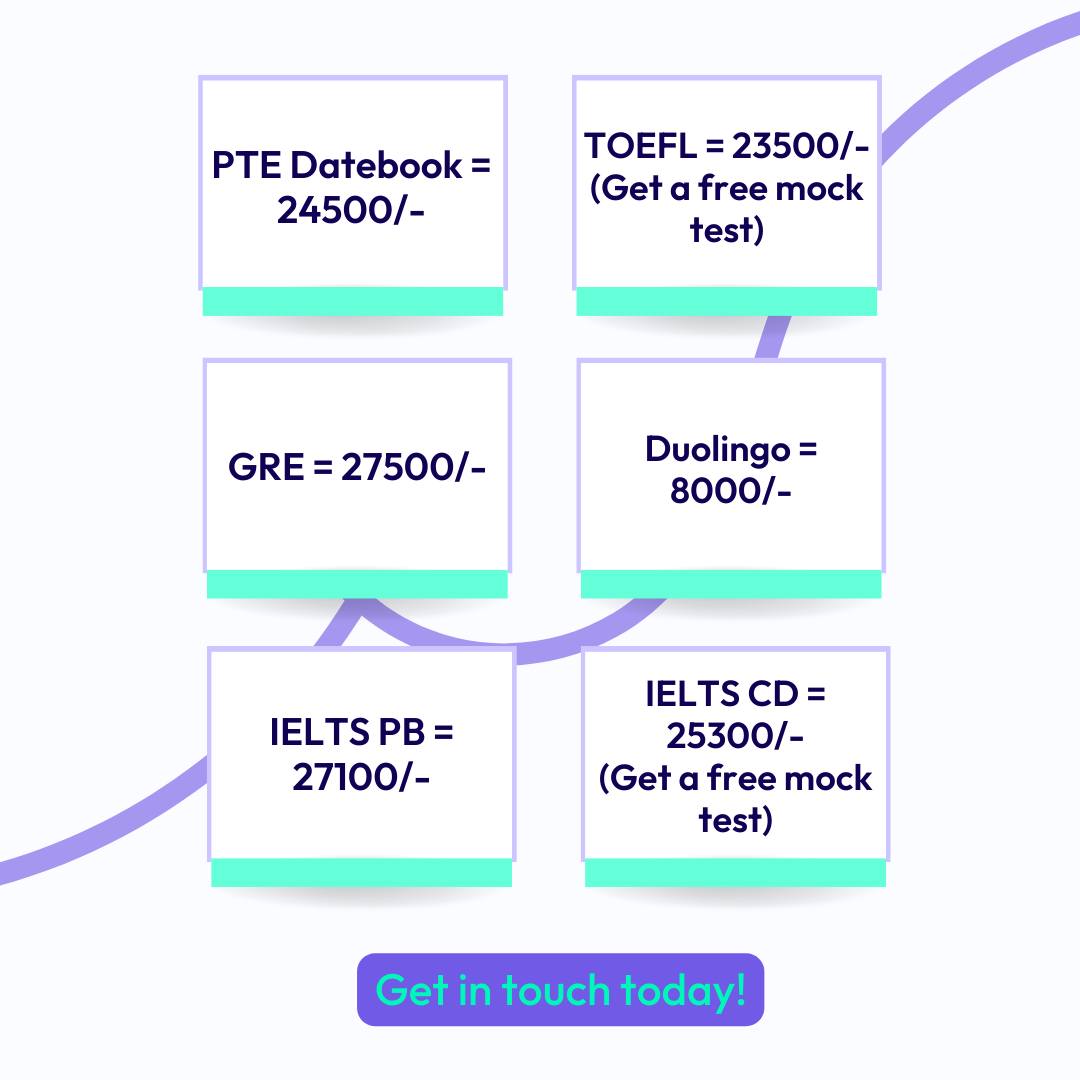 PTE Datebook = 24500/-

TOEFL = 23500/- (Get a free mock test)

GRE = 27500/-

Duolingo = 8000/-

IELTS PB = 27100/-

IELTS CD = 25300/- (Get a free mock test)

Get in touch today!